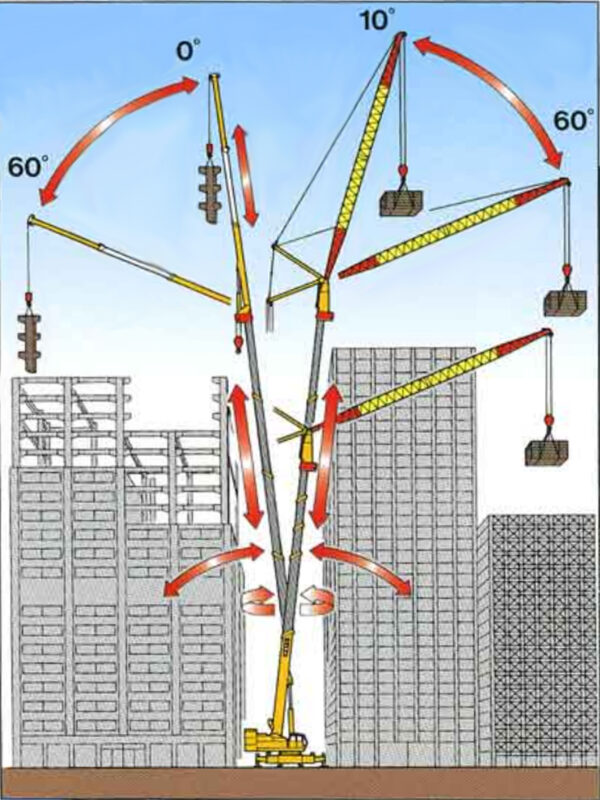 10°

0°

60°

60°