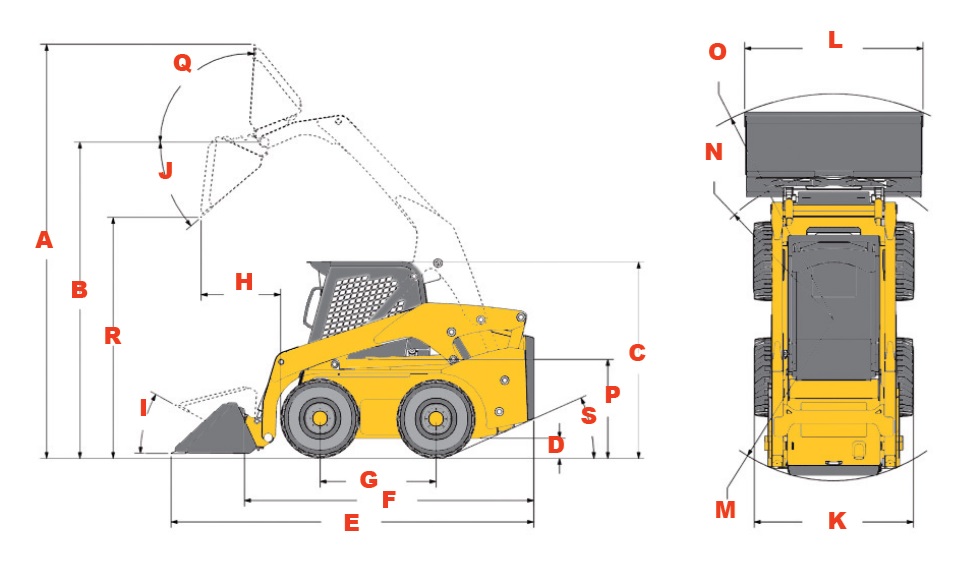 Q
J
A
B
R
H
I
C
P
S
D
G
F
E
O
L
N
M
K