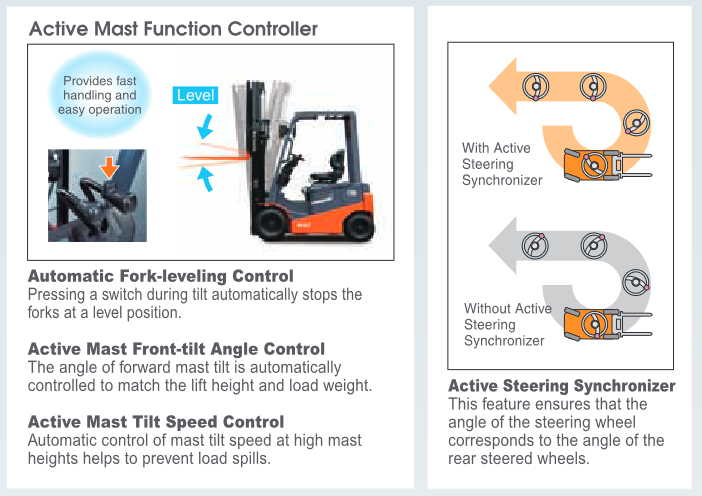 Active Mast Function Controller

Provides fast handling and easy operation

Level

Automatic Fork-leveling Control
Pressing a switch during tilt automatically stops the forks at a level position.

Active Mast Front-tilt Angle Control
The angle of forward mast tilt is automatically controlled to match the lift height and load weight.

Active Mast Tilt Speed Control
Automatic control of mast tilt speed at high mast heights helps to prevent load spills.

With Active Steering Synchronizer

Without Active Steering Synchronizer

Active Steering Synchronizer
This feature ensures that the angle of the steering wheel corresponds to the angle of the rear steered wheels.