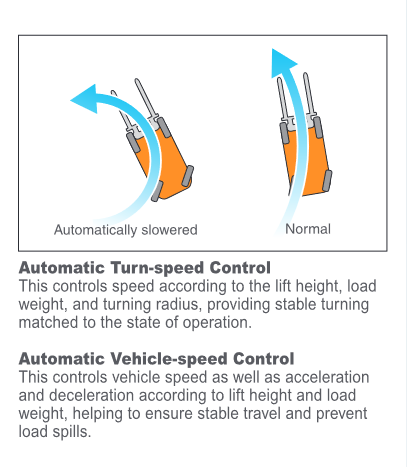 Automatically slowered

Normal

Automatic Turn-speed Control
This controls speed according to the lift height, load weight, and turning radius, providing stable turning matched to the state of operation.

Automatic Vehicle-speed Control
This controls vehicle speed as well as acceleration and deceleration according to lift height and load weight, helping to ensure stable travel and prevent load spills.